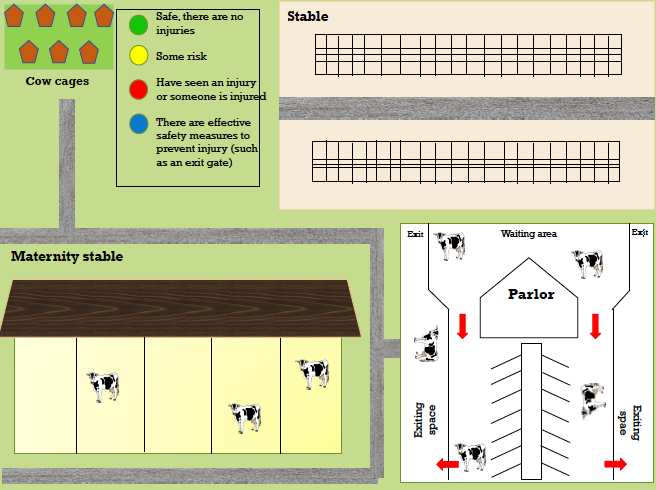 Cow cages

Safe, there are no injuries

Some risk

Have seen an injury or someone is injured

There are effective safety measures to prevent injury (such as an exit gate)

Stable

Maternity stable

Exit

Waiting area

Exit

Parlor

Exiting space

Exiting spae